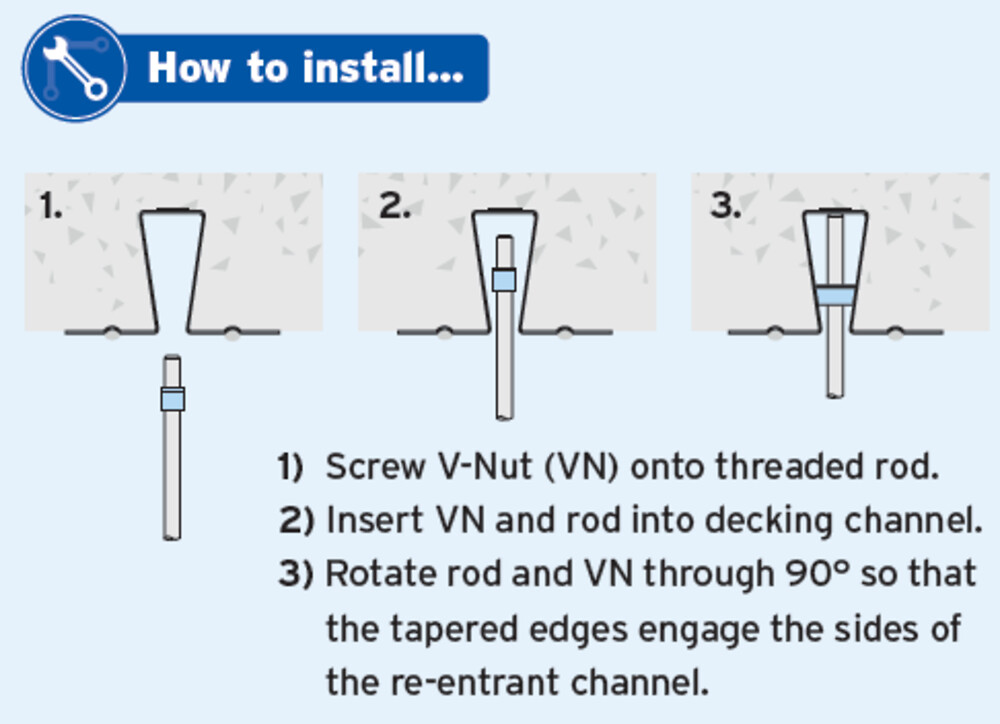 How to install...

1.

2.

3.

1) Screw V-Nut (VN) onto threaded rod.

2) Insert VN and rod into decking channel.

3) Rotate rod and VN through 90° so that the tapered edges engage the sides of the re-entrant channel.